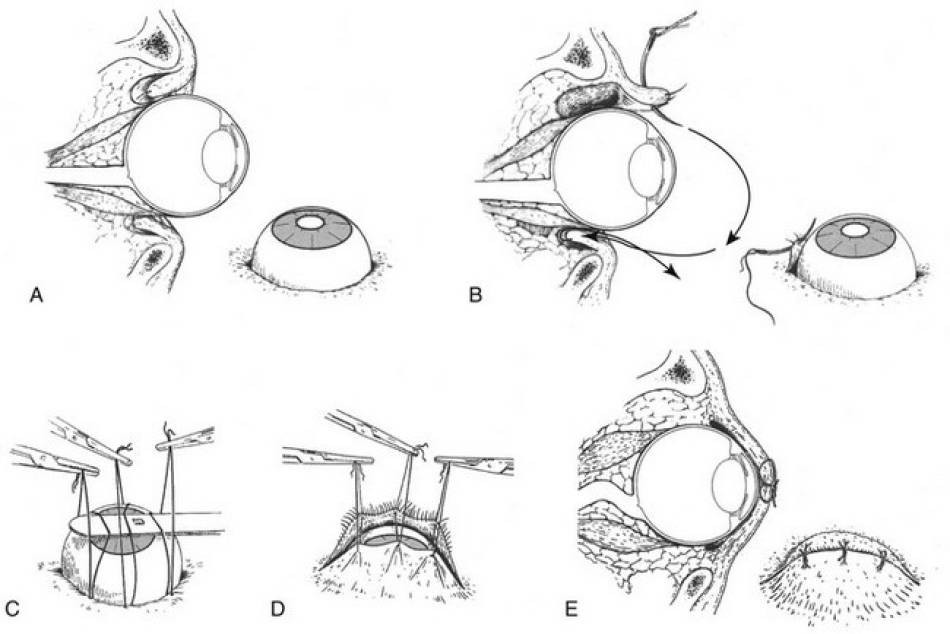 A

B

C

D

E