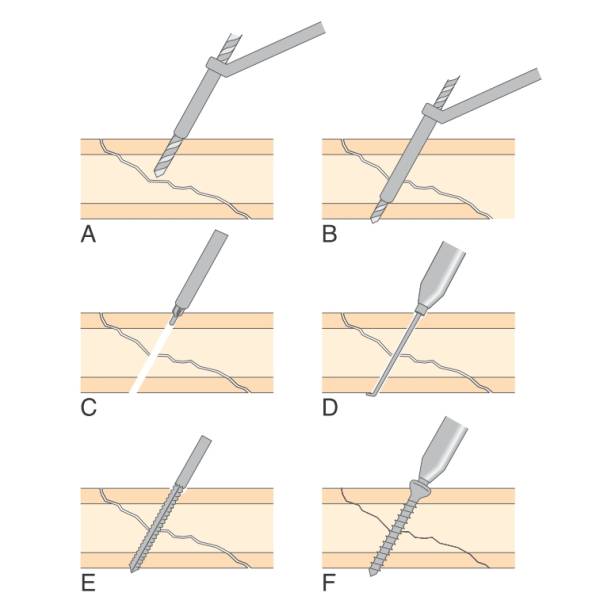 A

B

C

D

E

F