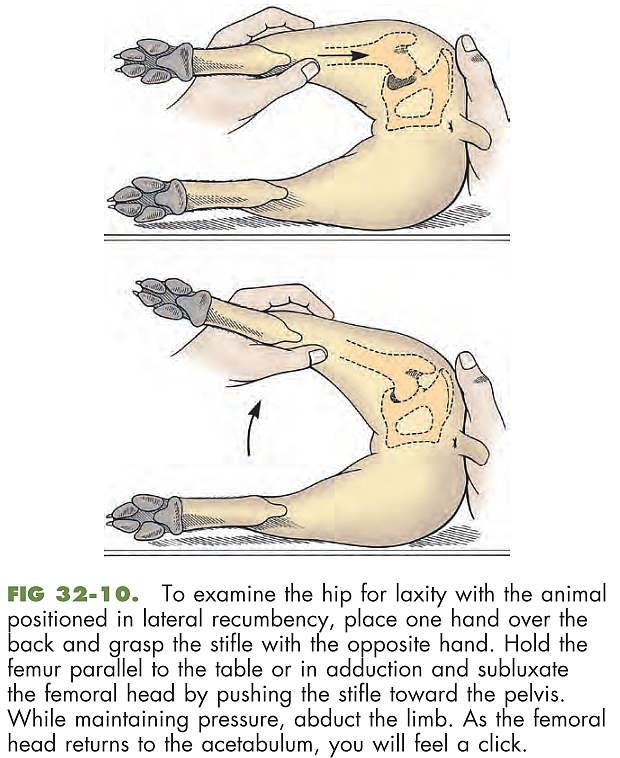 FIG 32-10. To examine the hip for laxity with the animal positioned in lateral recumbency, place one hand over the back and grasp the stifle with the opposite hand. Hold the femur parallel to the table or in adduction and subluxate the femoral head by pushing the stifle toward the pelvis. While maintaining pressure, abduct the limb. As the femoral head returns to the acetabulum, you will feel a click.