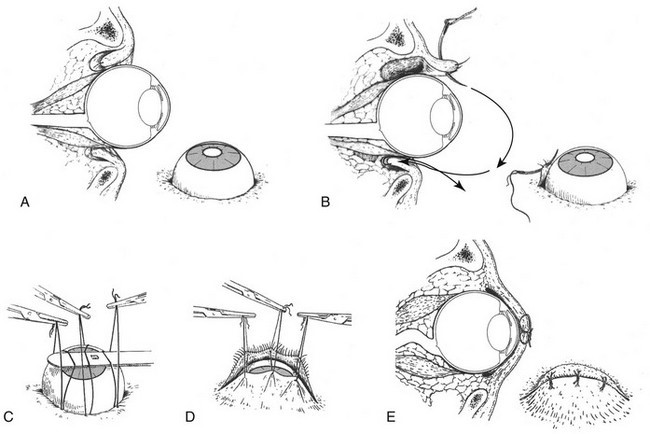 A
B
C
D
E